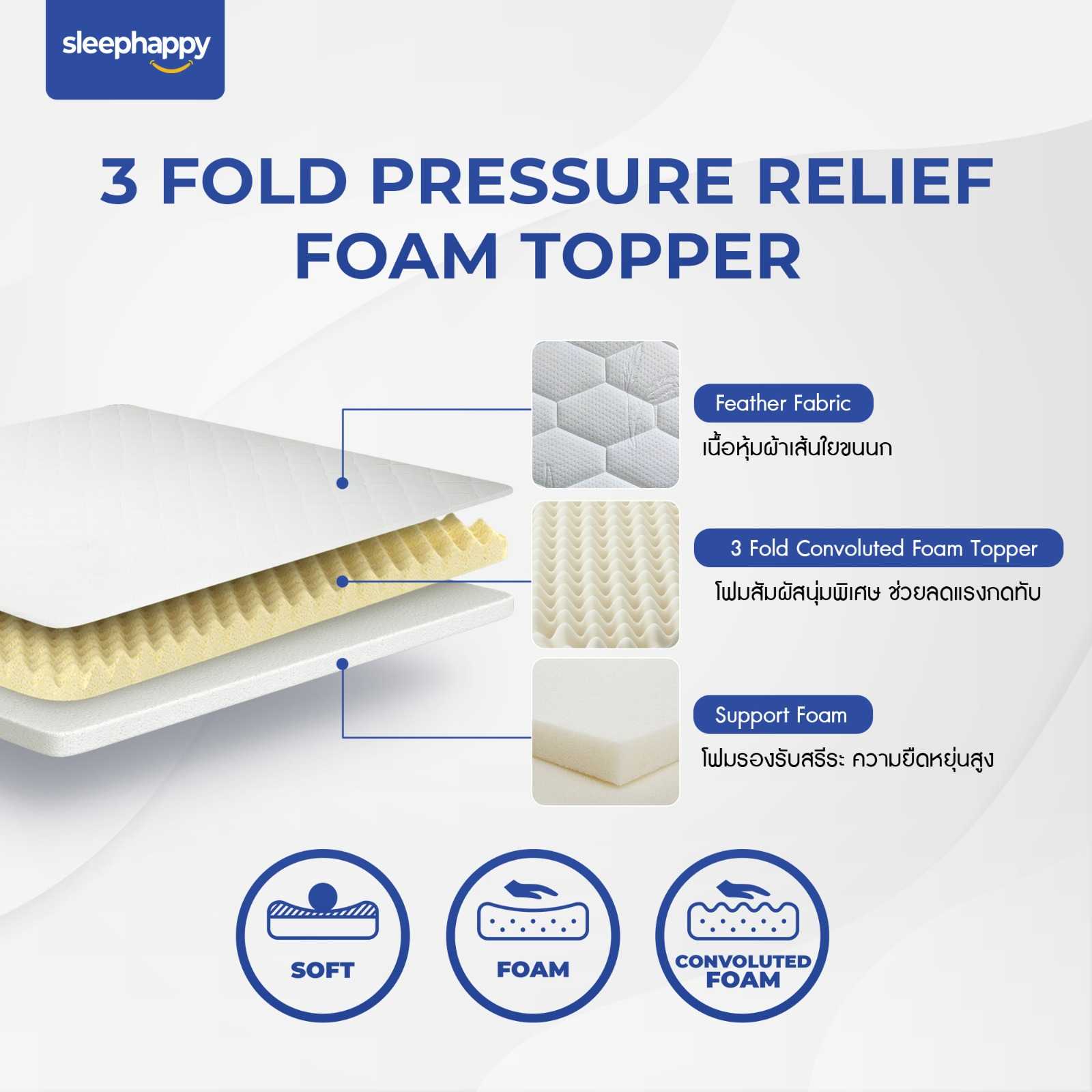 sleephappy

3 FOLD PRESSURE RELIEF FOAM TOPPER

Feather Fabric
เนื้อหุ้มผ้าเส้นใยขนนก

3 Fold Convoluted Foam Topper
โฟมสัมผัสนุ่มพิเศษ ช่วยลดแรงกดทับ

Support Foam
โฟมรองรับสรีระ ความยืดหยุ่นสูง

SOFT

FOAM

CONVOLUTED FOAM