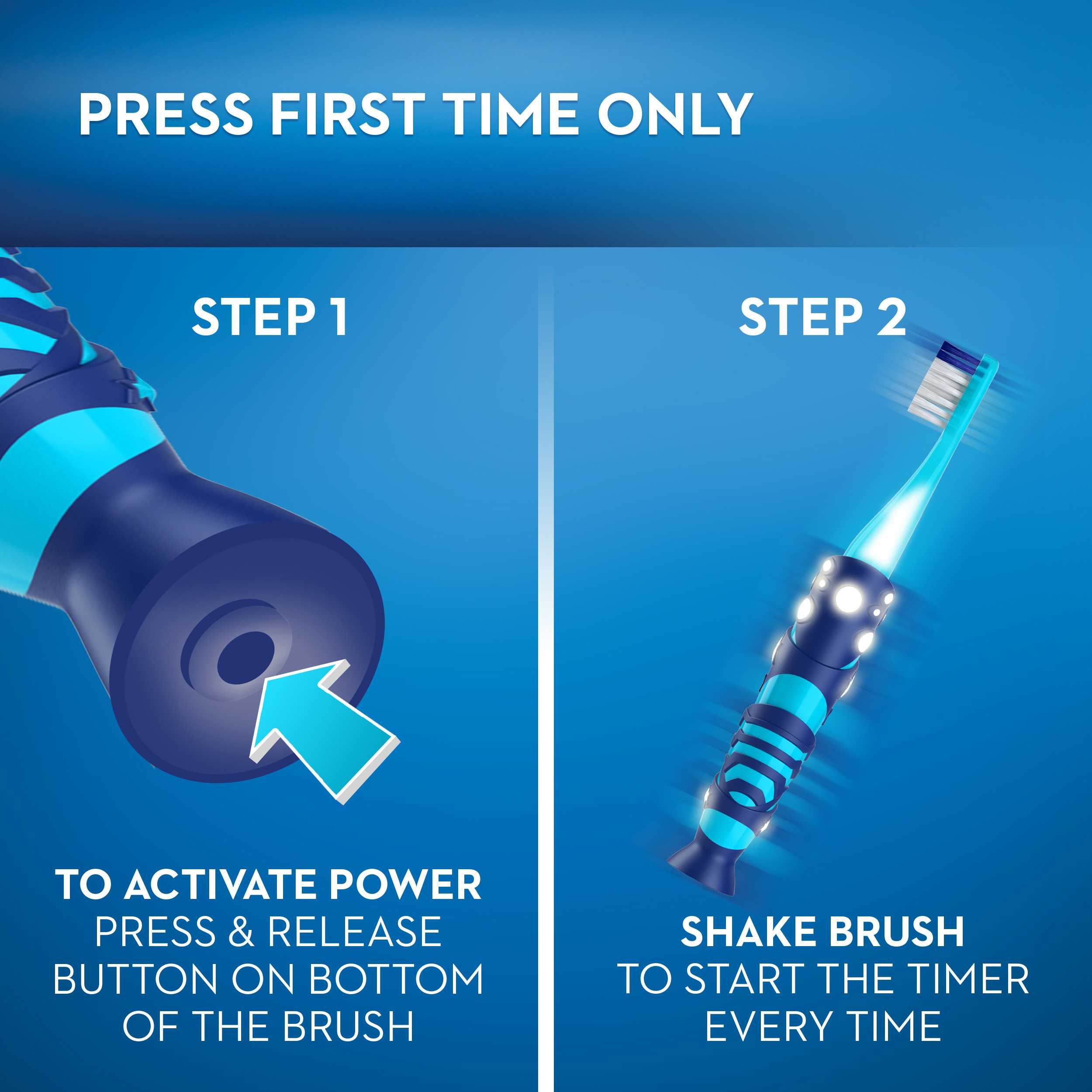 PRESS FIRST TIME ONLY

STEP 1

TO ACTIVATE POWER
PRESS & RELEASE BUTTON ON BOTTOM OF THE BRUSH

STEP 2

SHAKE BRUSH
TO START THE TIMER EVERY TIME